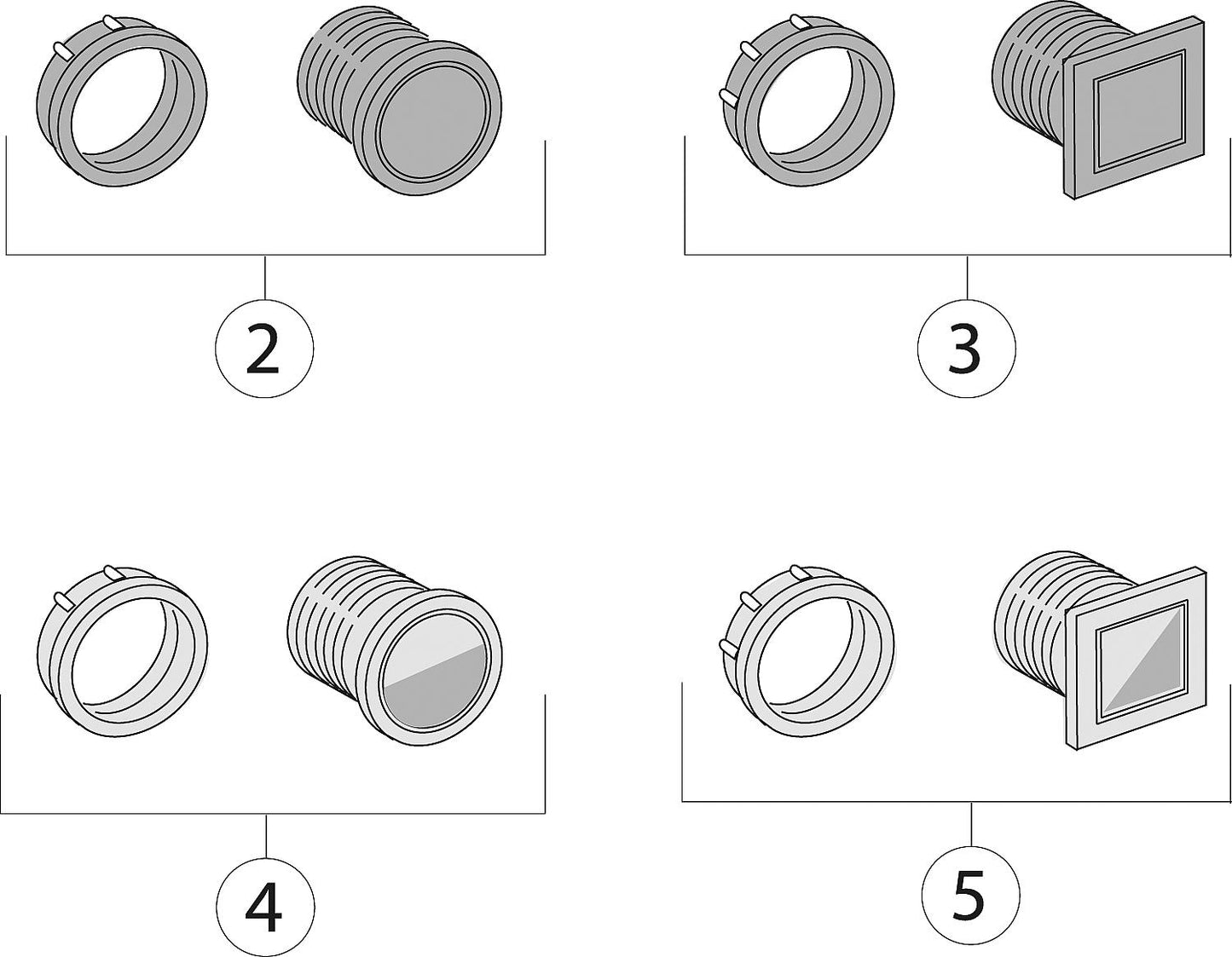 2

3

4

5