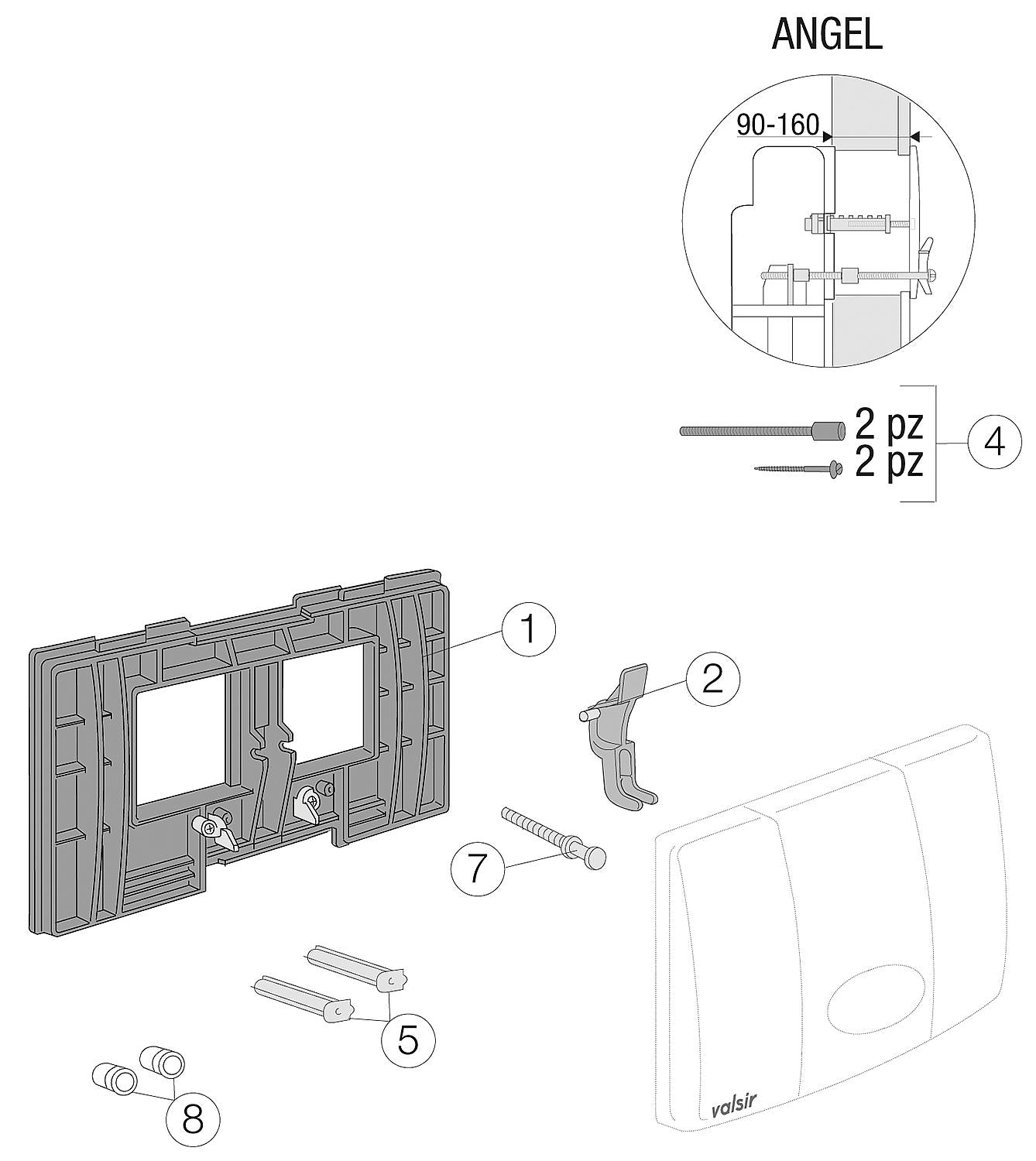 ANGEL

90-160

2 pz
2 pz
4

1
2
7
5
8

valsir