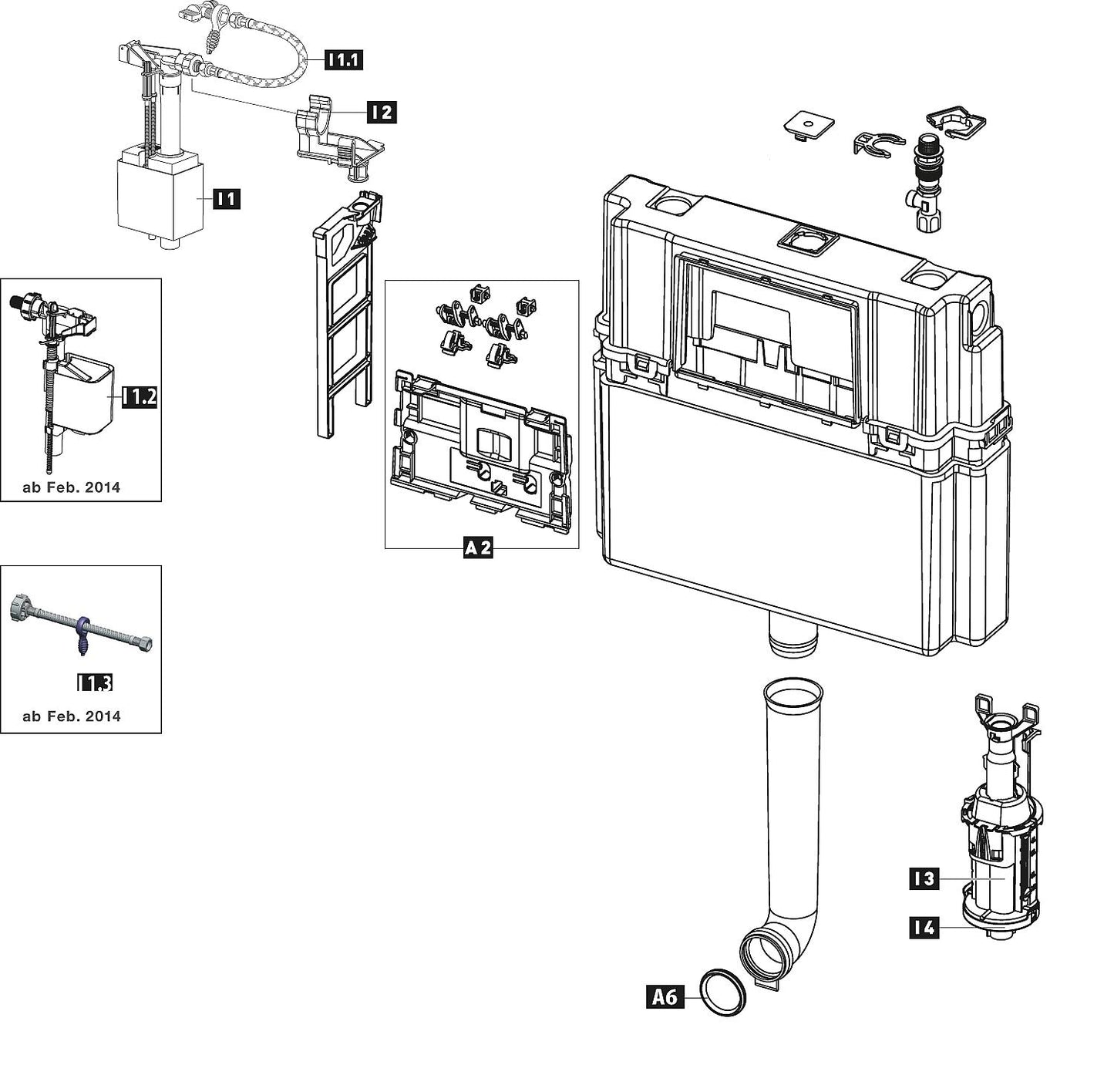 I1.1

I2

I1

I1.2

ab Feb. 2014

A2

I1.3

ab Feb. 2014

I3

I4

A6