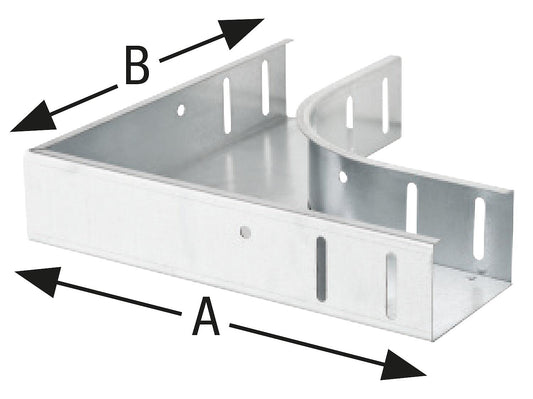 B

A