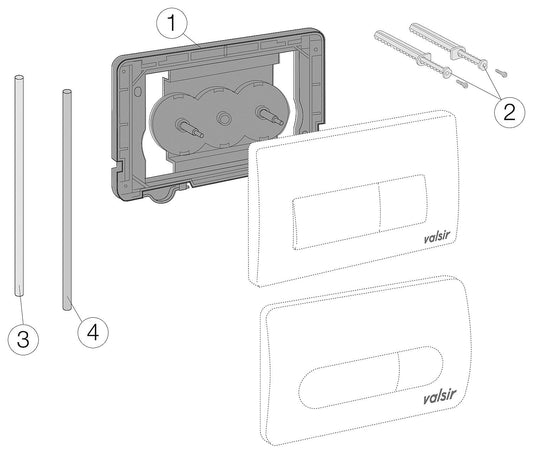 1
2
valsir
valsir
3
4