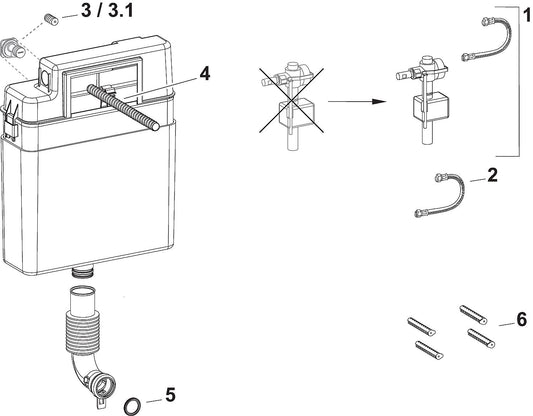 3 / 3.1

4

1

2

6

5