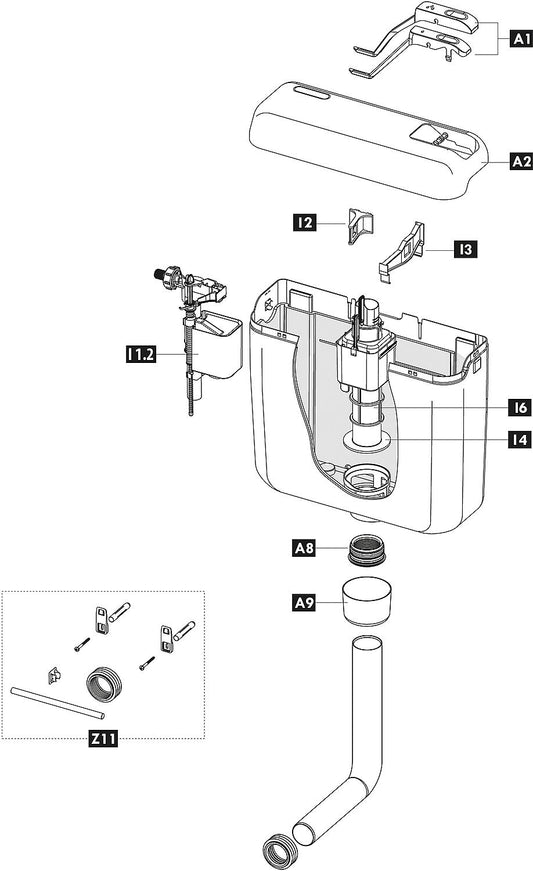 A1
A2
I2
I3
I1.2
I6
I4
A8
A9
Z11